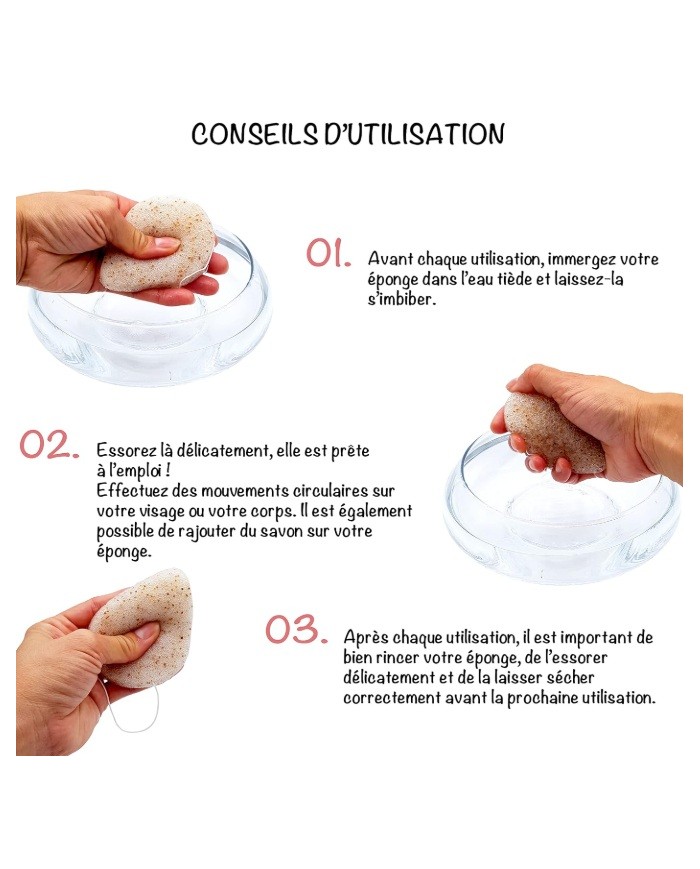 CONSEILS D'UTILISATION

01. Avant chaque utilisation, immergez votre éponge dans l'eau tiède et laissez-la s'imbiber.

02. Essorez là délicatement, elle est prête à l'emploi !
Effectuez des mouvements circulaires sur votre visage ou votre corps. Il est également possible de rajouter du savon sur votre éponge.

03. Après chaque utilisation, il est important de bien rincer votre éponge, de l'essorer délicatement et de la laisser sécher correctement avant la prochaine utilisation.